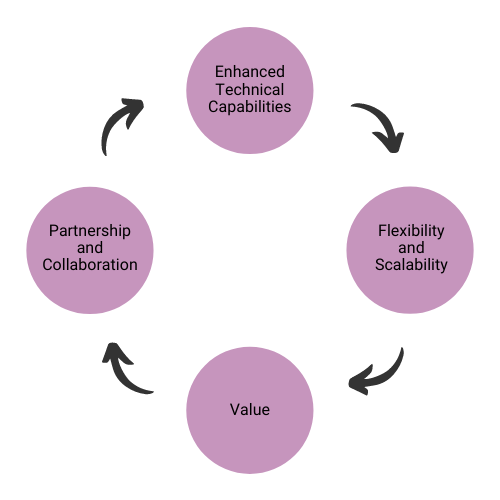 Enhanced Technical Capabilities

Flexibility and Scalability

Value

Partnership and Collaboration